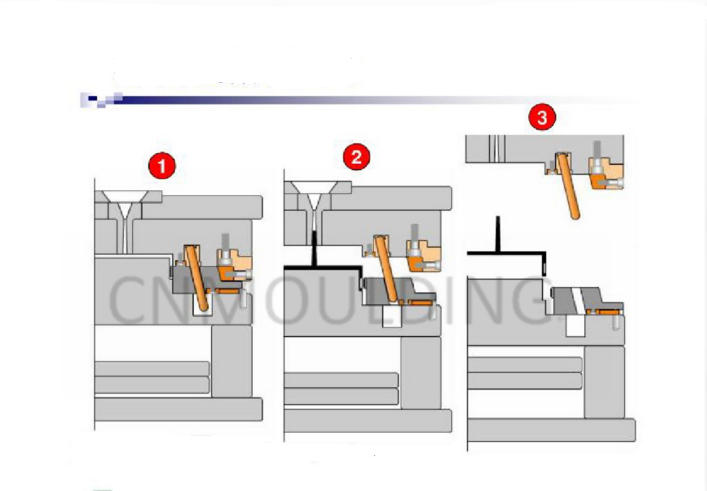 1

2

3

CNMOULDING